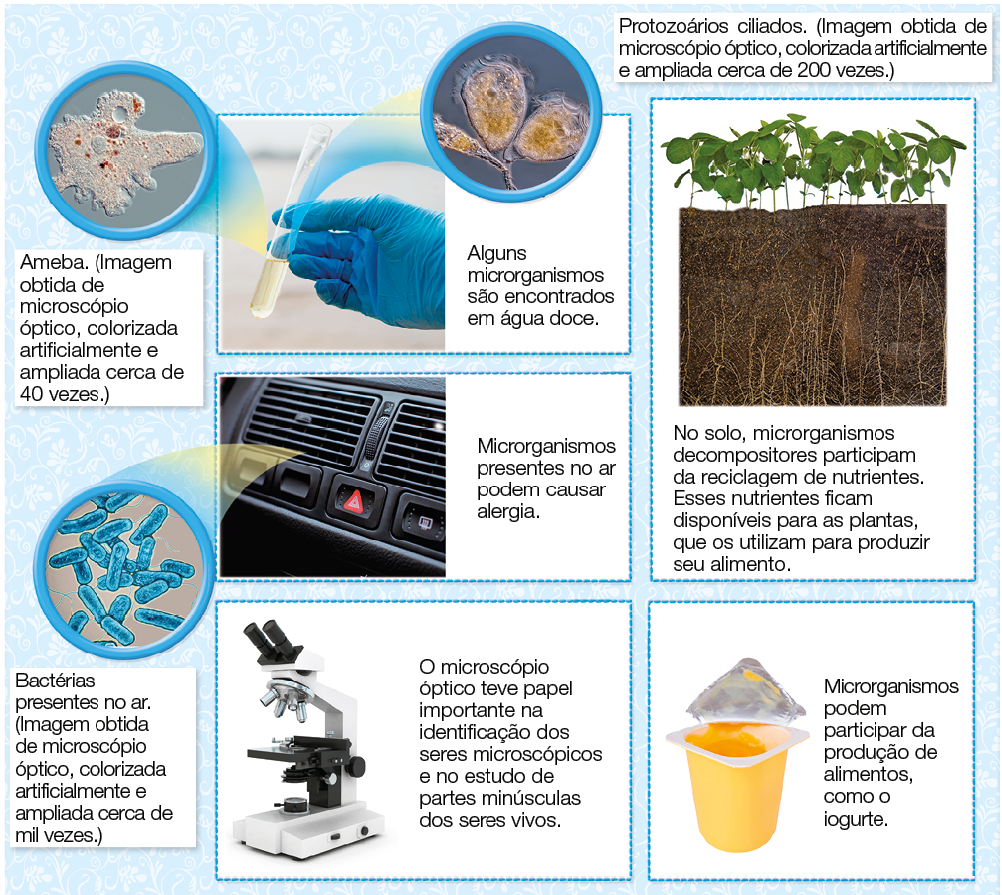 Protozoários ciliados. (Imagem obtida de microscópio óptico, colorizada artificialmente e ampliada cerca de 200 vezes.)

Ameba. (Imagem obtida de microscópio óptico, colorizada artificialmente e ampliada cerca de 40 vezes.)

Alguns microrganismos são encontrados em água doce.

Microrganismos presentes no ar podem causar alergia.

No solo, microrganismos decompositores participam da reciclagem de nutrientes. Esses nutrientes ficam disponíveis para as plantas, que os utilizam para produzir seu alimento.

Bactérias presentes no ar. (Imagem obtida de microscópio óptico, colorizada artificialmente e ampliada cerca de mil vezes.)

O microscópio óptico teve papel importante na identificação dos seres microscópicos e no estudo de partes minúsculas dos seres vivos.

Microrganismos podem participar da produção de alimentos, como o iogurte.