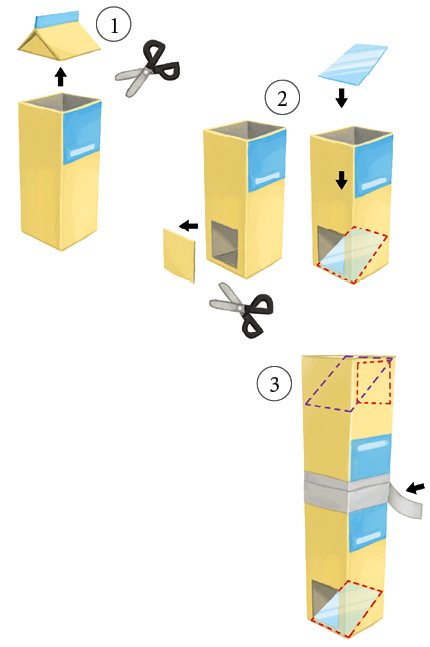 1

2

3