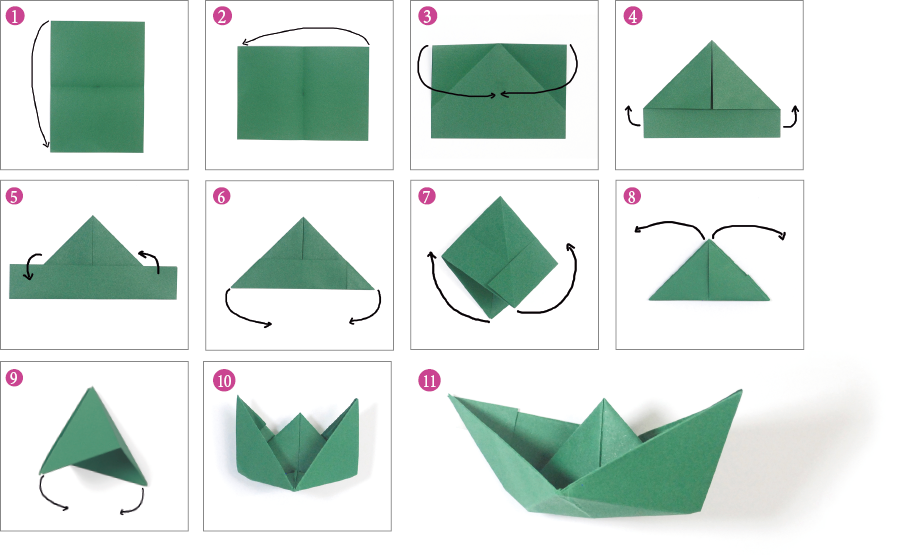 1
2
3
4
5
6
7
8
9
10
11